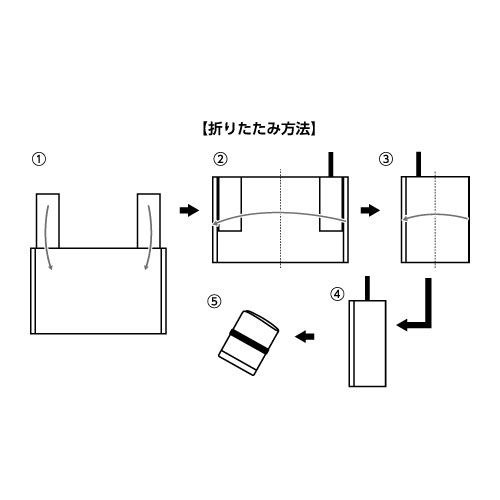 【折りたたみ方法】

①

②

③

④

⑤