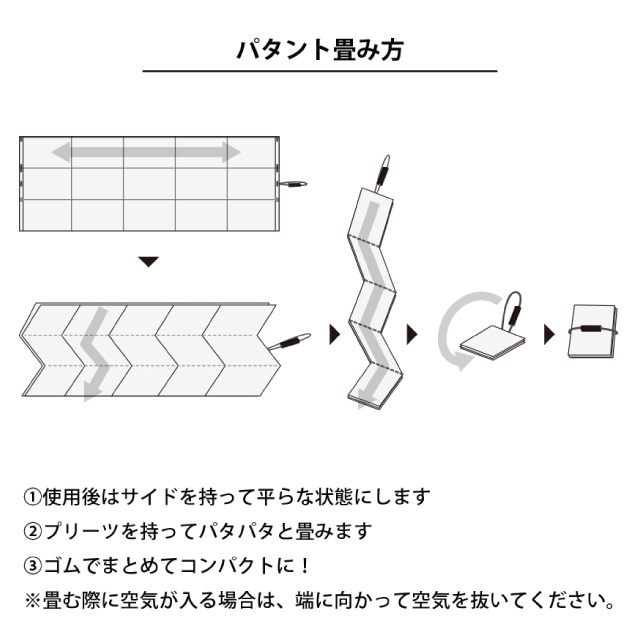 パタント畳み方

①使用後はサイドを持って平らな状態にします
②プリーツを持ってパタパタと畳みます
③ゴムでまとめてコンパクトに！
※畳む際に空気が入る場合は、端に向かって空気を抜いてください。