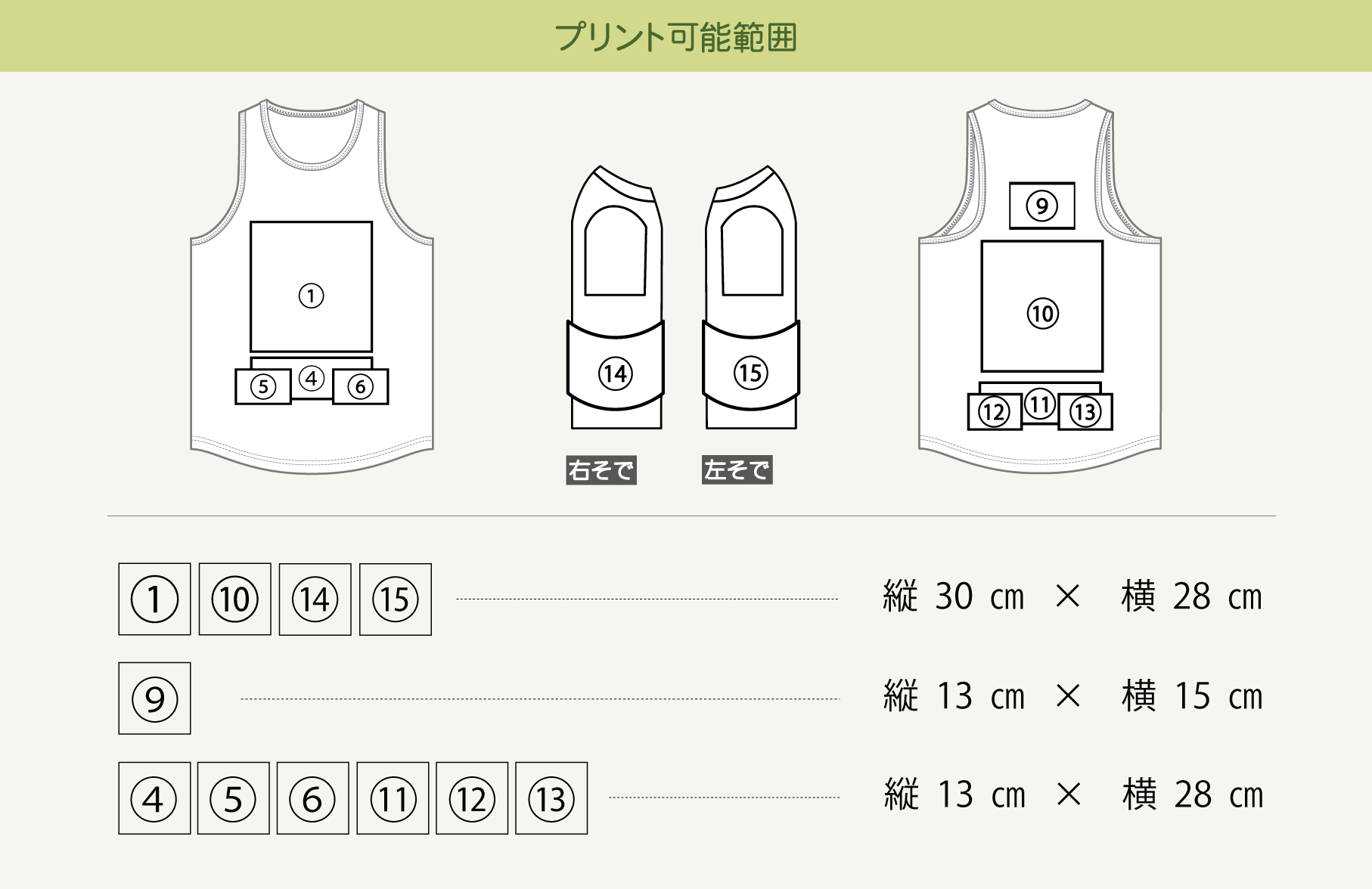 プリント可能範囲

①

⑤ ④ ⑥

⑭

⑮

右そで

左そで

⑨

⑩

⑫ ⑪ ⑬

① ⑩ ⑭ ⑮ 縦 30 cm × 横 28 cm

⑨ 縦 13 cm × 横 15 cm

④ ⑤ ⑥ ⑪ ⑫ ⑬ 縦 13 cm × 横 28 cm