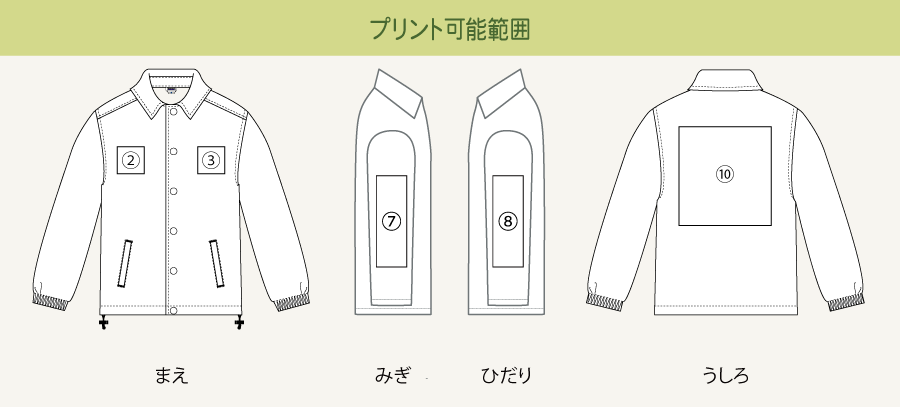 プリント可能範囲

②
③
⑦
⑧
⑩

まえ

みぎ

ひだり

うしろ